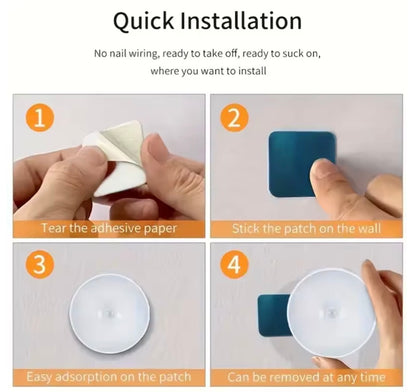 Quick Installation

No nail wiring, ready to take off, ready to suck on, where you want to install

1

Tear the adhesive paper

2

Stick the patch on the wall

3

Easy adsorption on the patch

4

Can be removed at any time