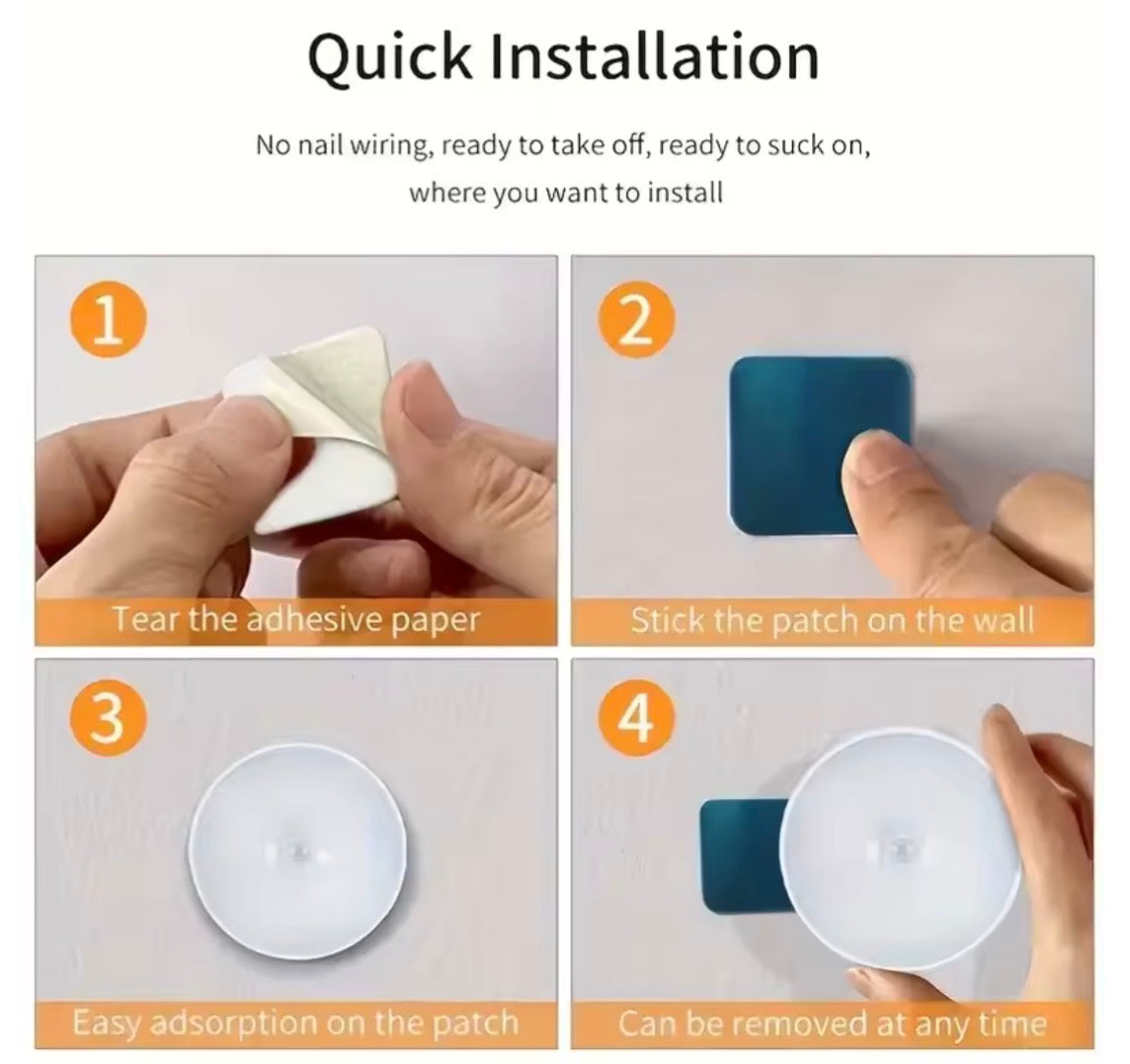 Quick Installation

No nail wiring, ready to take off, ready to suck on, where you want to install

1

Tear the adhesive paper

2

Stick the patch on the wall

3

Easy adsorption on the patch

4

Can be removed at any time